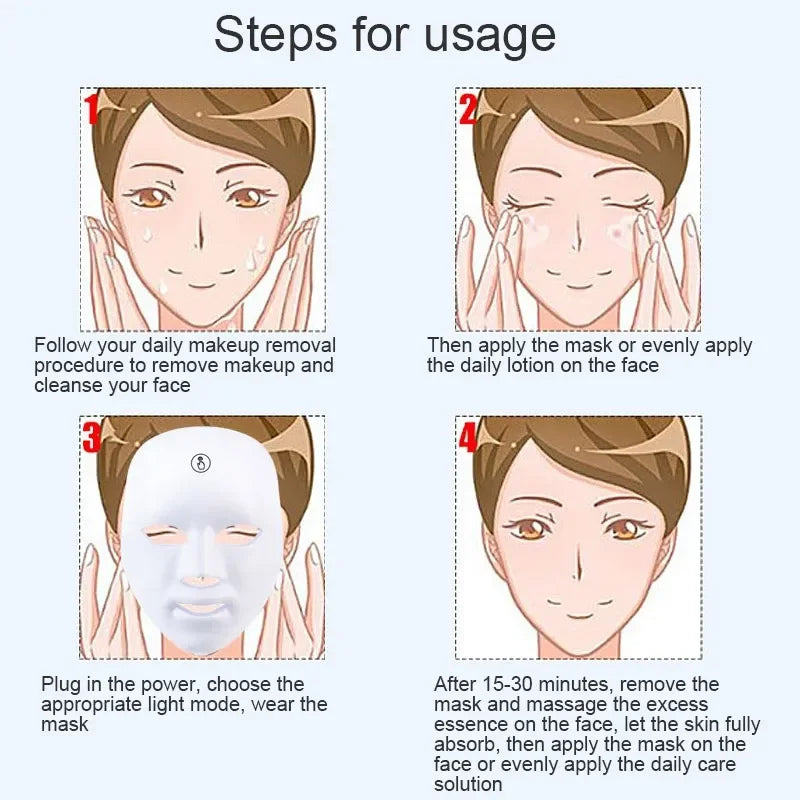 Steps for usage

1

Follow your daily makeup removal procedure to remove makeup and cleanse your face

2

Then apply the mask or evenly apply the daily lotion on the face

3

Plug in the power, choose the appropriate light mode, wear the mask

4

After 15-30 minutes, remove the mask and massage the excess essence on the face, let the skin fully absorb, then apply the mask on the face or evenly apply the daily care solution